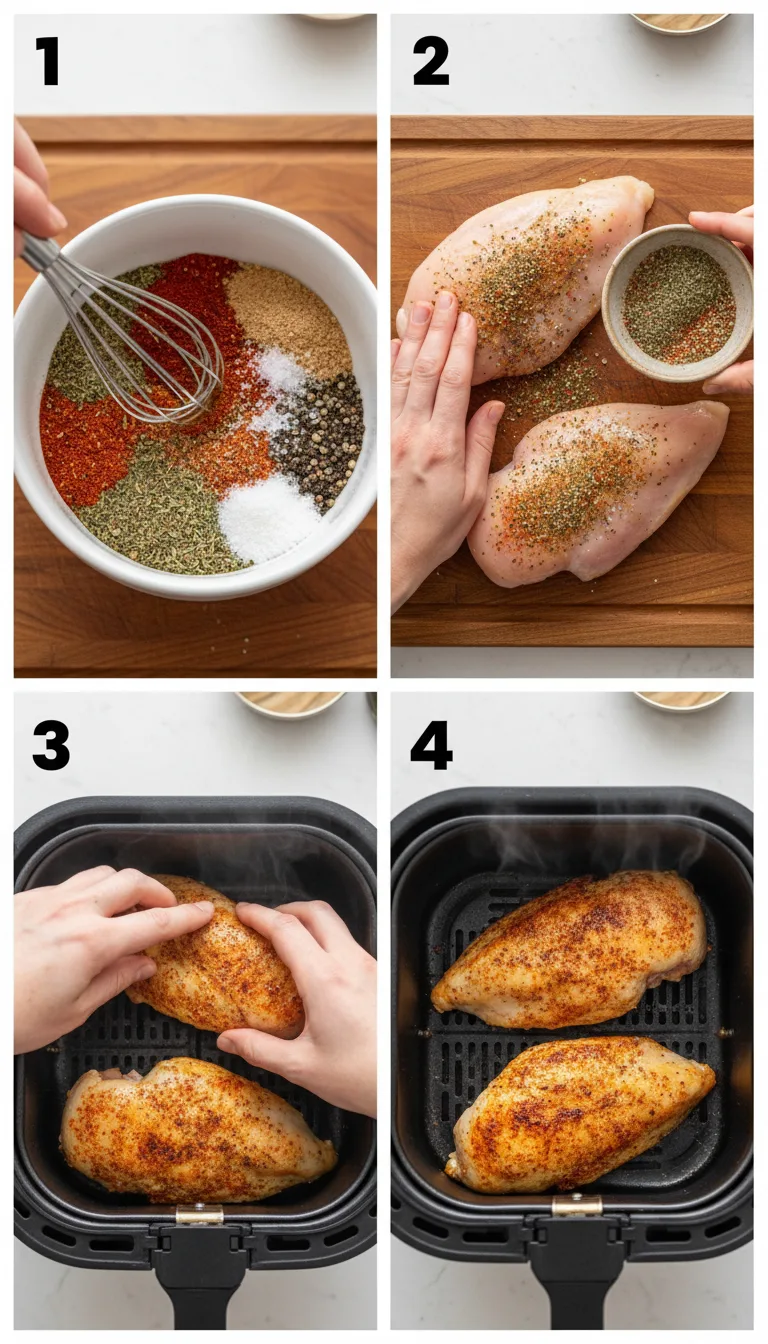 1

2

3

4